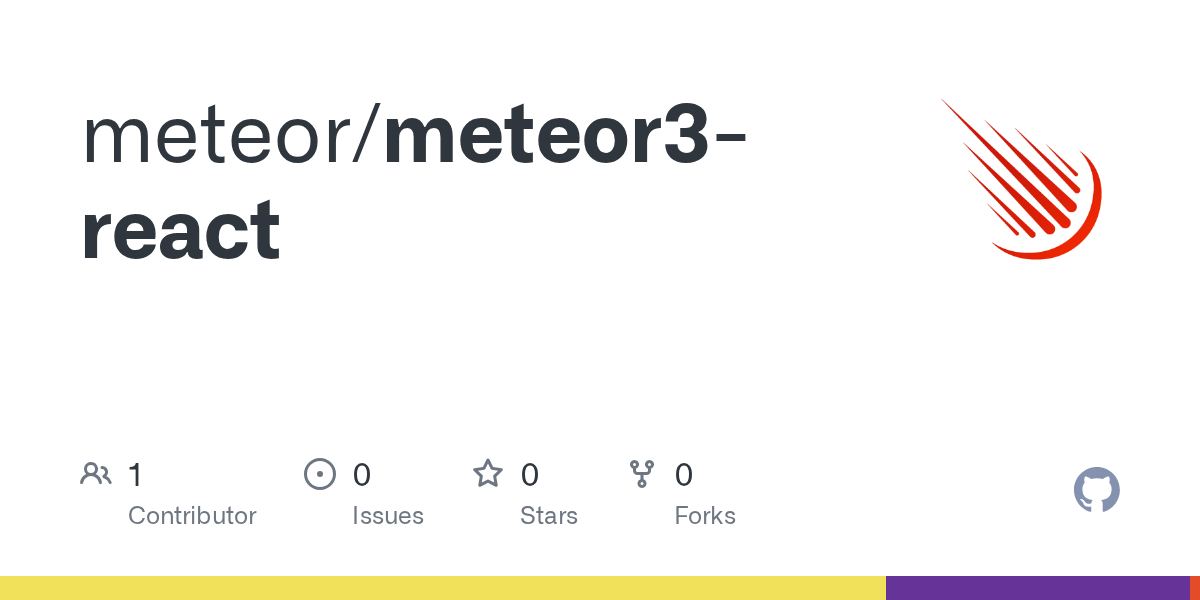 meteor/meteor3-react

1
Contributor

0
Issues

0
Stars

0
Forks